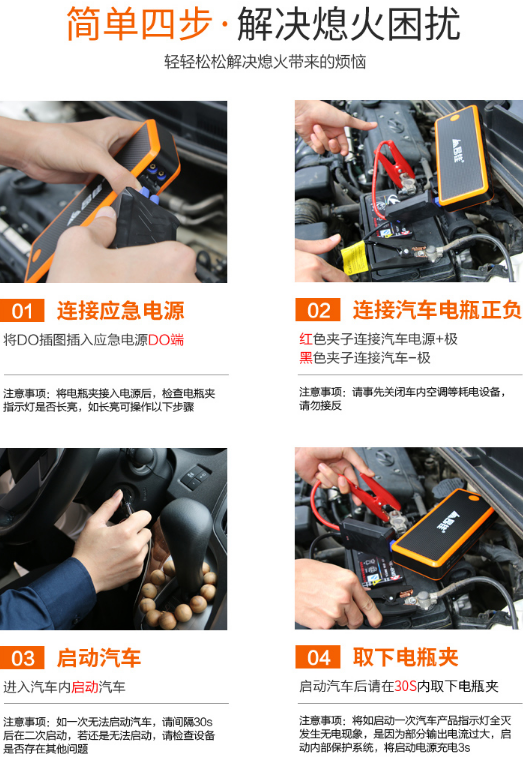 简单四步 · 解决熄火困扰

轻轻松松解决熄火带来的烦恼

01 连接应急电源

将DO插图插入应急电源DO端

注意事项：将电瓶夹接入电源后，检查电瓶夹指示灯是否长亮，如长亮可操作以下步骤

02 连接汽车电瓶正负

红色夹子连接汽车电源+极
黑色夹子连接汽车-极

注意事项：请事先关闭车内空调等耗电设备，请勿接反

03 启动汽车

进入汽车内启动汽车

注意事项：如一次无法启动汽车，请间隔30s后在二次启动，若还是无法启动，请检查设备是否存在其他问题

04 取下电瓶夹

启动汽车后请在30S内取下电瓶夹

注意事项：将如启动一次汽车产品指示灯全灭发生无电现象，是因为部分输出电流过大，启动内部保护系统，将启动电源充电3s